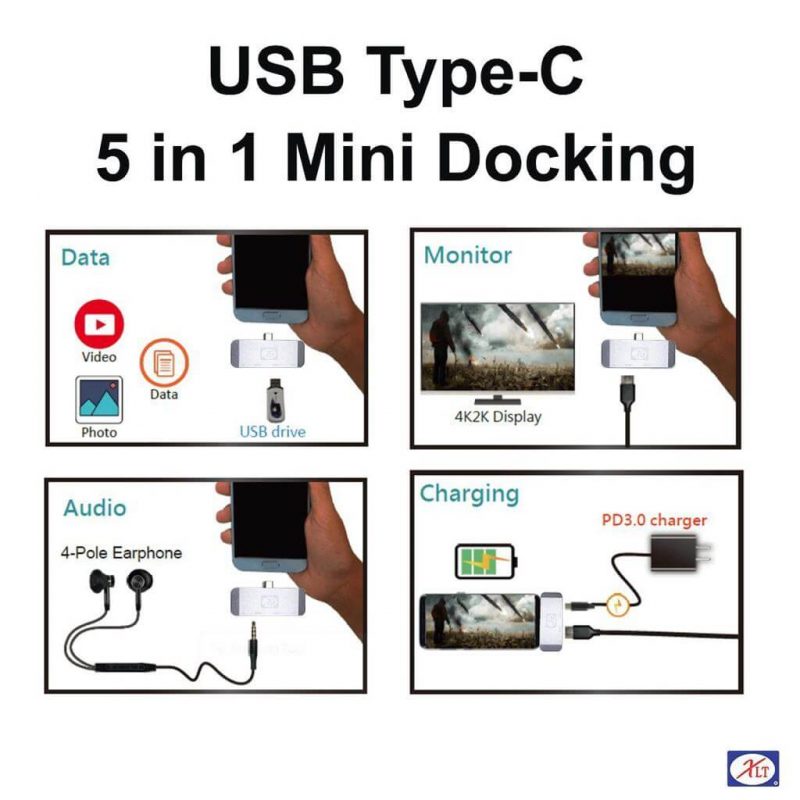 USB Type-C
5 in 1 Mini Docking

Data

Video

Data

Photo

USB drive

Monitor

4K2K Display

Audio

4-Pole Earphone

Charging

PD3.0 charger

XLT